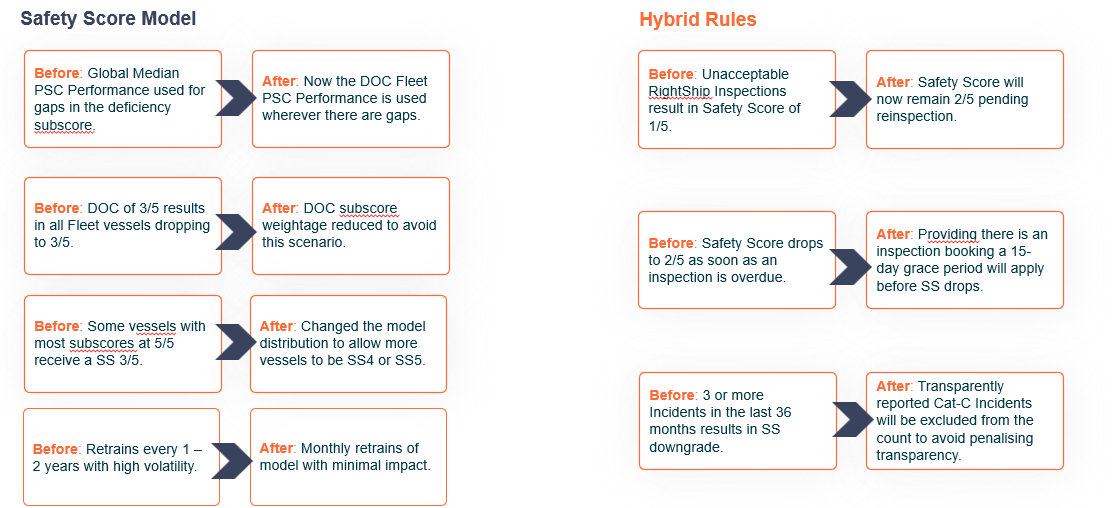 Safety Score Model

Before: Global Median PSC Performance used for gaps in the deficiency subscore.

After: Now the DOC Fleet PSC Performance is used wherever there are gaps.

Before: DOC of 3/5 results in all Fleet vessels dropping to 3/5.

After: DOC subscore weightage reduced to avoid this scenario.

Before: Some vessels with most subscores at 5/5 receive a SS 3/5.

After: Changed the model distribution to allow more vessels to be SS4 or SS5.

Before: Retrains every 1 – 2 years with high volatility.

After: Monthly retrains of model with minimal impact.

Hybrid Rules

Before: Unacceptable RightShip Inspections result in Safety Score of 1/5.

After: Safety Score will now remain 2/5 pending reinspection.

Before: Safety Score drops to 2/5 as soon as an inspection is overdue.

After: Providing there is an inspection booking a 15-day grace period will apply before SS drops.

Before: 3 or more Incidents in the last 36 months results in SS downgrade.

After: Transparently reported Cat-C Incidents will be excluded from the count to avoid penalising transparency.